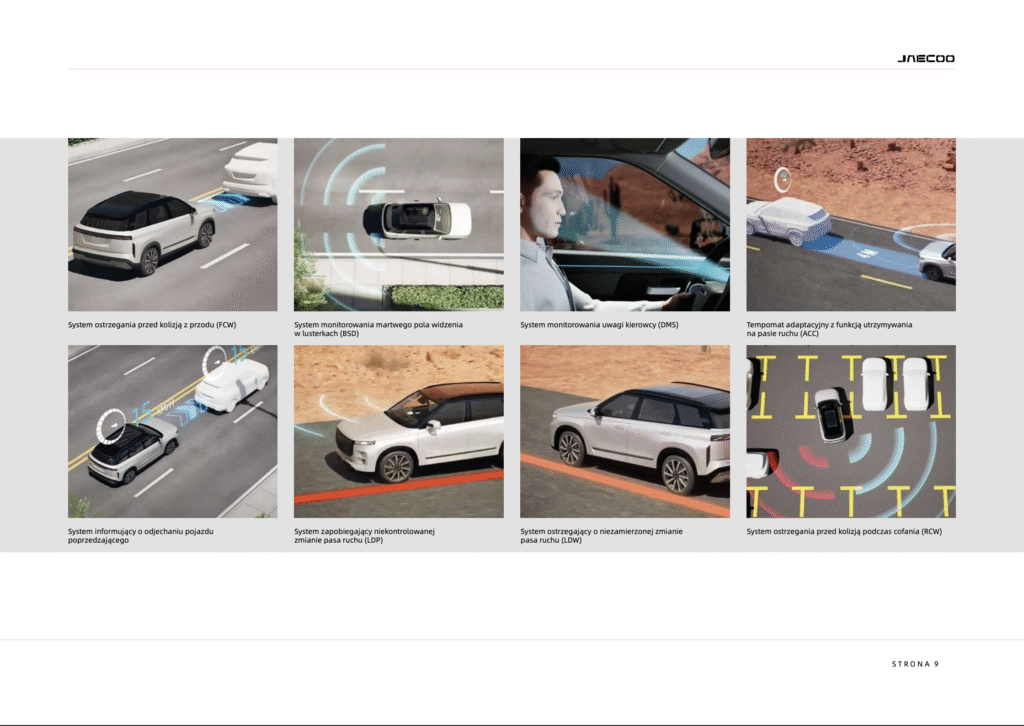 JAECOO

System ostrzegania przed kolizją z przodu (FCW)

System monitorowania martwego pola widzenia w lusterkach (BSD)

System monitorowania uwagi kierowcy (DMS)

Tempomat adaptacyjny z funkcją utrzymywania na pasie ruchu (ACC)

System informujący o odjechaniu pojazdu poprzedzającego

System zapobiegający niekontrolowanej zmianie pasa ruchu (LDP)

System ostrzegający o niezamierzonej zmianie pasa ruchu (LDW)

System ostrzegania przed kolizją podczas cofania (RCW)

STRONA 9